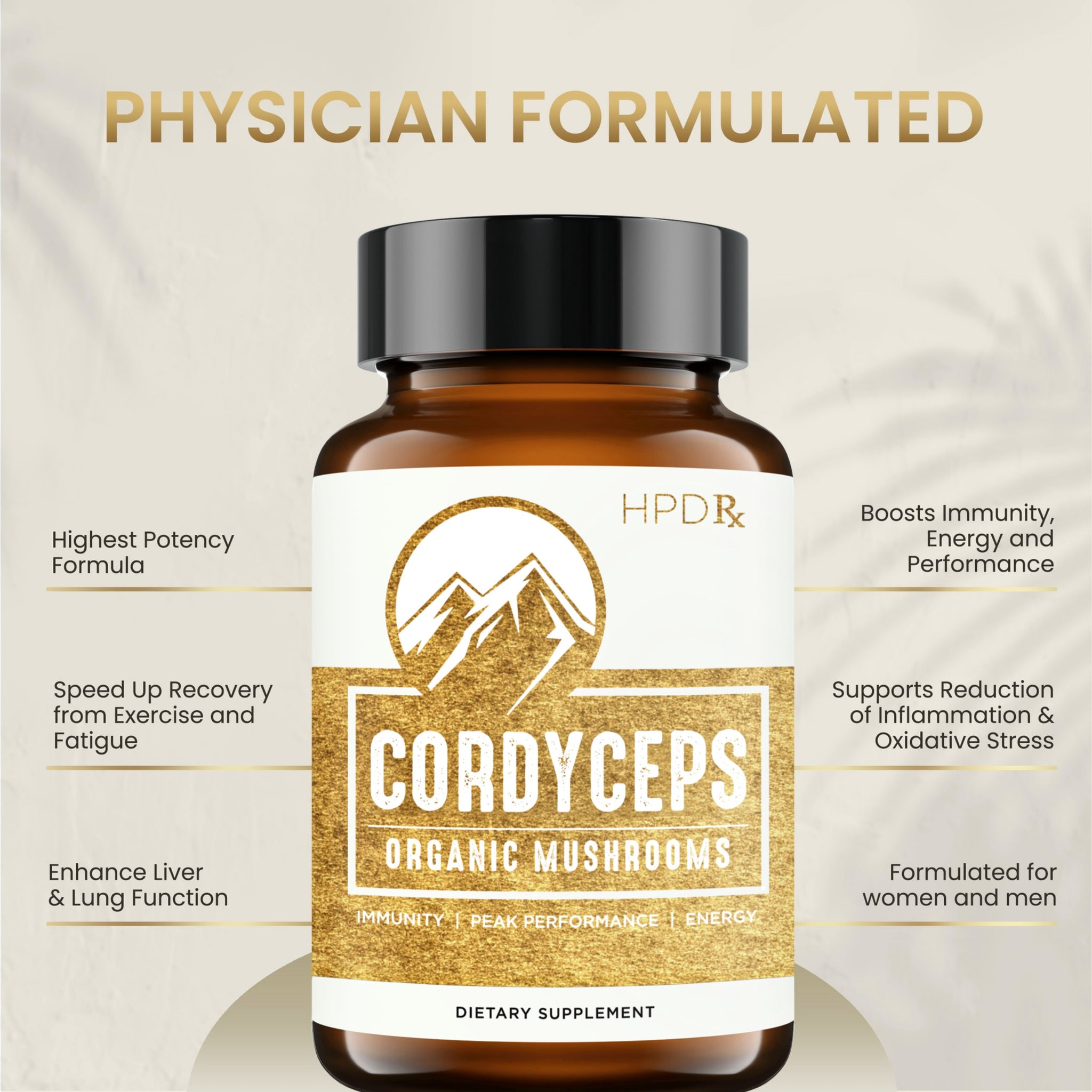 PHYSICIAN FORMULATED

Highest Potency Formula

Speed Up Recovery from Exercise and Fatigue

Enhance Liver & Lung Function

HPDRx

CORDYCEPS

ORGANIC MUSHROOMS

IMMUNITY | PEAK PERFORMANCE | ENERGY

DIETARY SUPPLEMENT

Boosts Immunity, Energy and Performance

Supports Reduction of Inflammation & Oxidative Stress

Formulated for women and men