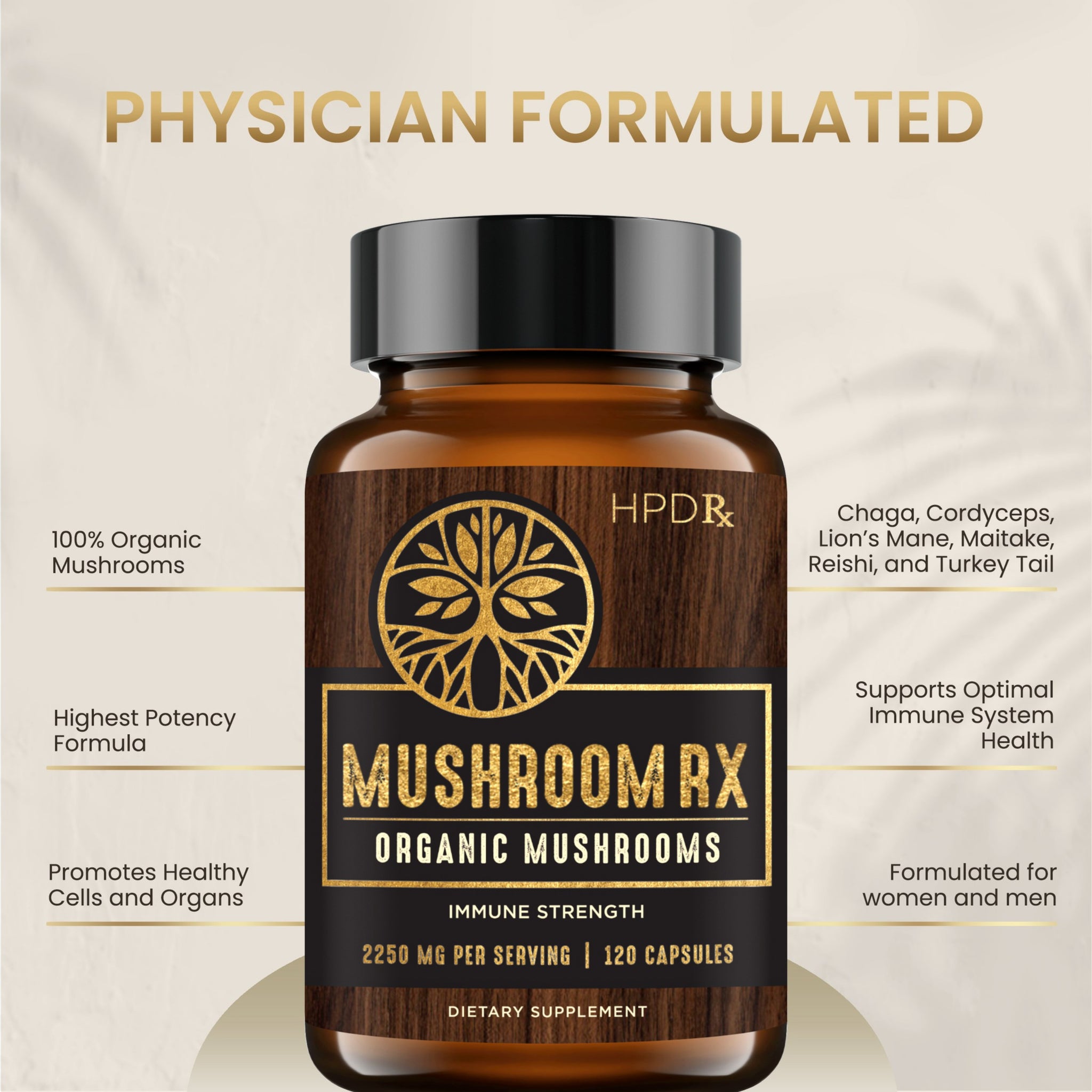 PHYSICIAN FORMULATED

100% Organic Mushrooms

Highest Potency Formula

Promotes Healthy Cells and Organs

HPDRx

MUSHROOM RX

ORGANIC MUSHROOMS

IMMUNE STRENGTH

2250 MG PER SERVING | 120 CAPSULES

DIETARY SUPPLEMENT

Chaga, Cordyceps, Lion's Mane, Maitake, Reishi, and Turkey Tail

Supports Optimal Immune System Health

Formulated for women and men